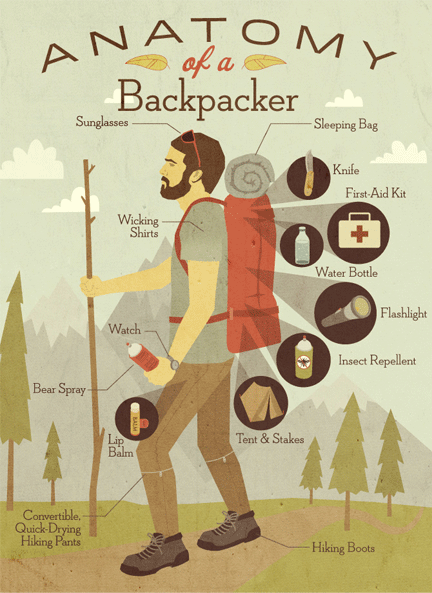 ANATOMY
of a
Backpacker

Sunglasses

Sleeping Bag

Knife

First-Aid Kit

Wicking Shirts

Water Bottle

Flashlight

Watch

Insect Repellent

Bear Spray

BALM

Lip Balm

Tent & Stakes

Convertible, Quick-Drying Hiking Pants

Hiking Boots