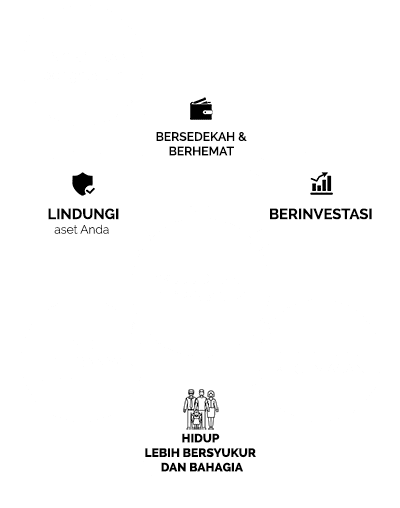 BERSEDEKAH &
BERHEMAT

LINDUNGI
aset Anda

BERINVESTASI

HIDUP
LEBIH BERSYUKUR
DAN BAHAGIA